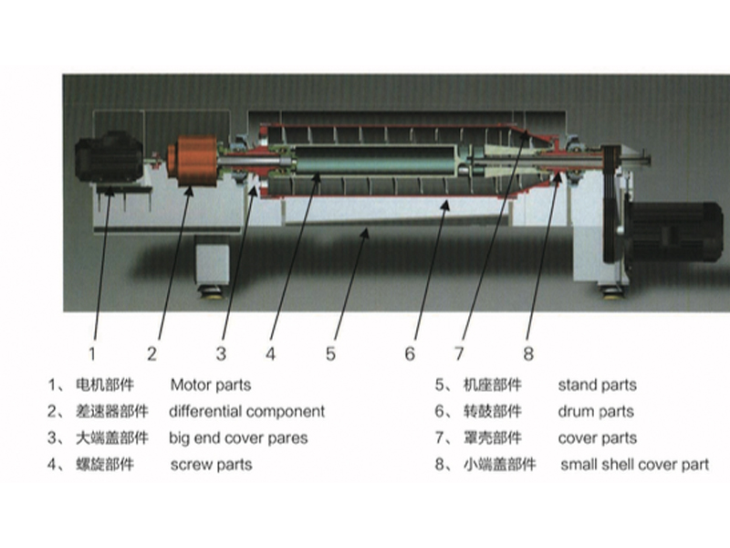 1 2 3 4 5 6 7 8

1、 电机部件 Motor parts
2、 差速器部件 differential component
3、 大端盖部件 big end cover pares
4、 螺旋部件 screw parts

5、 机座部件 stand parts
6、 转鼓部件 drum parts
7、 罩壳部件 cover parts
8、 小端盖部件 small shell cover part